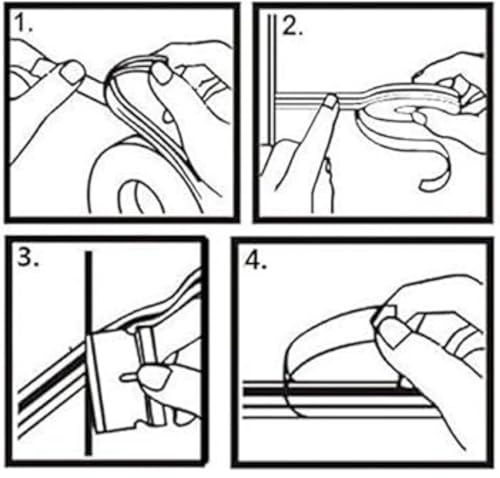 1.

2.

3.

4.