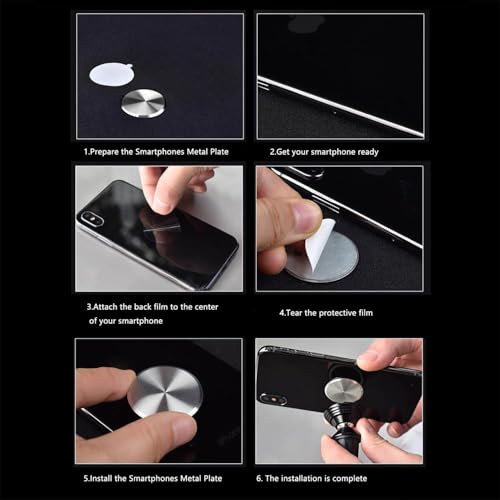 1.Prepare the Smartphones Metal Plate

2.Get your smartphone ready

3.Attach the back film to the center of your smartphone

4.Tear the protective film

5.Install the Smartphones Metal Plate

6. The installation is complete