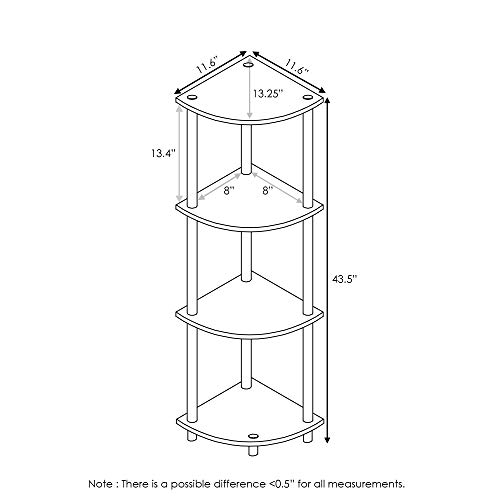 11.6"
11.6"
13.25"
13.4"
8"
8"
43.5"

Note : There is a possible difference <0.5" for all measurements.