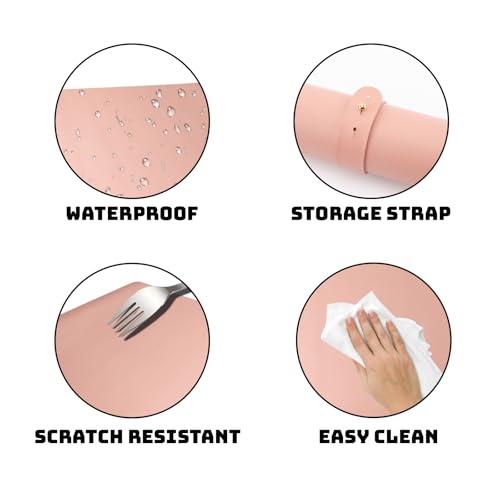 WATERPROOF

STORAGE STRAP

SCRATCH RESISTANT

EASY CLEAN