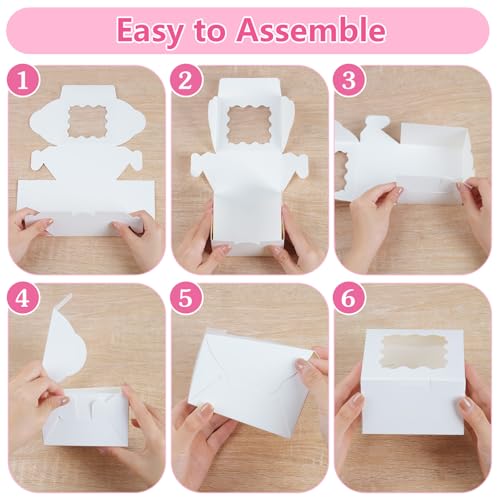 Easy to Assemble

1

2

3

4

5

6