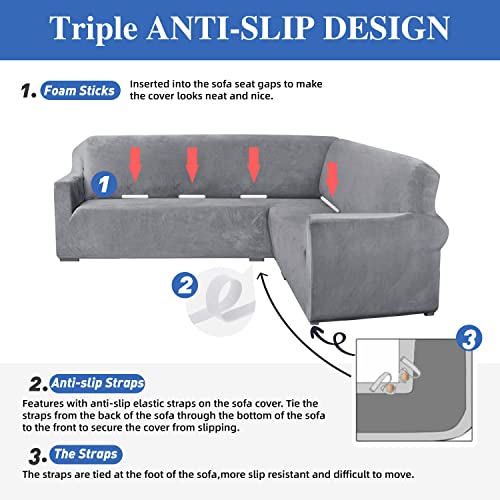 Triple ANTI-SLIP DESIGN

1. Foam Sticks Inserted into the sofa seat gaps to make the cover looks neat and nice.

1

2

3

2. Anti-slip Straps

Features with anti-slip elastic straps on the sofa cover. Tie the straps from the back of the sofa through the bottom of the sofa to the front to secure the cover from slipping.

3. The Straps

The straps are tied at the foot of the sofa,more slip resistant and difficult to move.