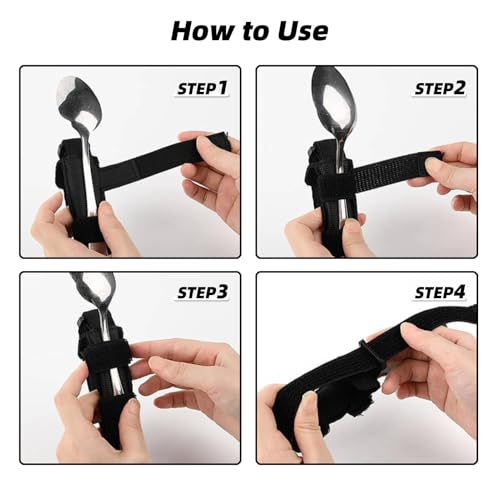 How to Use

STEP1

STEP2

STEP3

STEP4