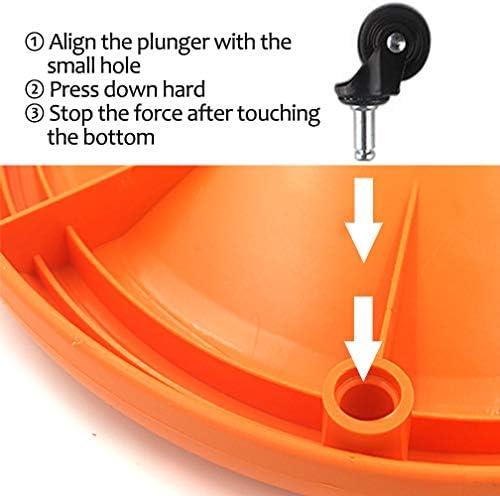 ① Align the plunger with the small hole
② Press down hard
③ Stop the force after touching the bottom