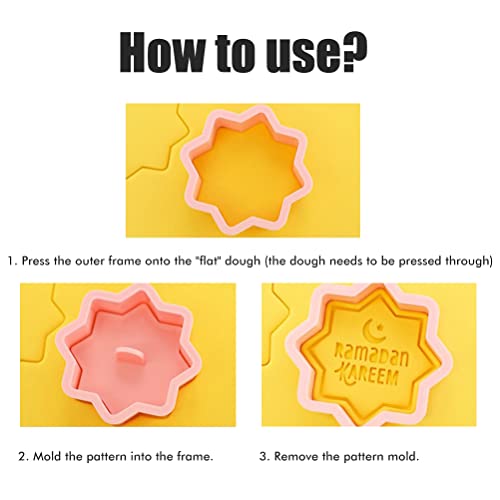 How to use?

1. Press the outer frame onto the "flat" dough (the dough needs to be pressed through)

Ramadan
KAREEM

2. Mold the pattern into the frame.

3. Remove the pattern mold.