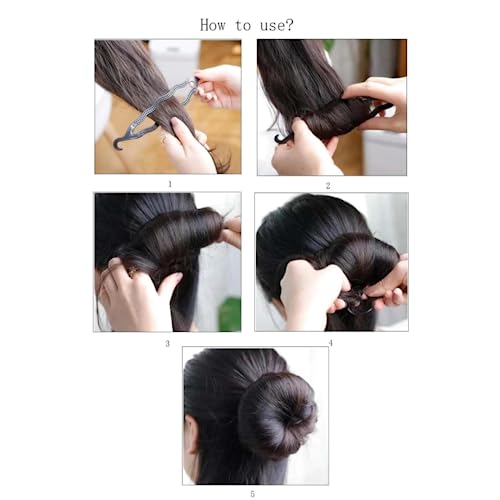 How to use?

1

2

3

4

5