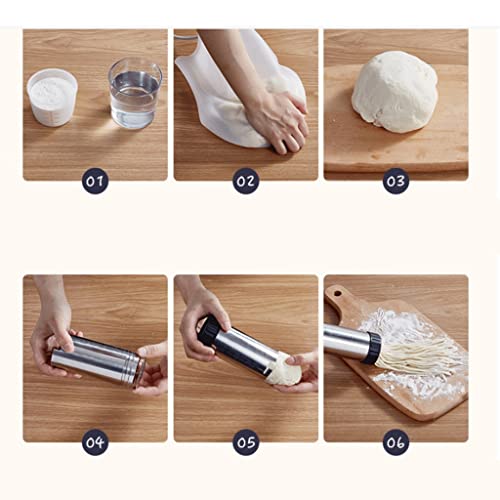 01

02

03

04

05

06