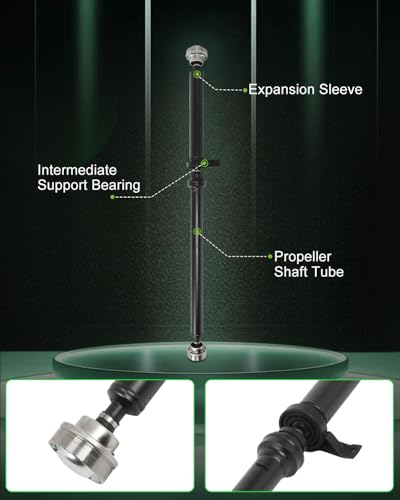 Expansion Sleeve

Intermediate Support Bearing

Propeller Shaft Tube