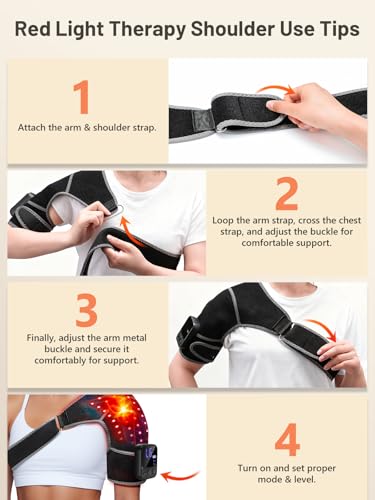 Red Light Therapy Shoulder Use Tips

1

Attach the arm & shoulder strap.

2

Loop the arm strap, cross the chest strap, and adjust the buckle for comfortable support.

3

Finally, adjust the arm metal buckle and secure it comfortably for support.

4

Turn on and set proper mode & level.