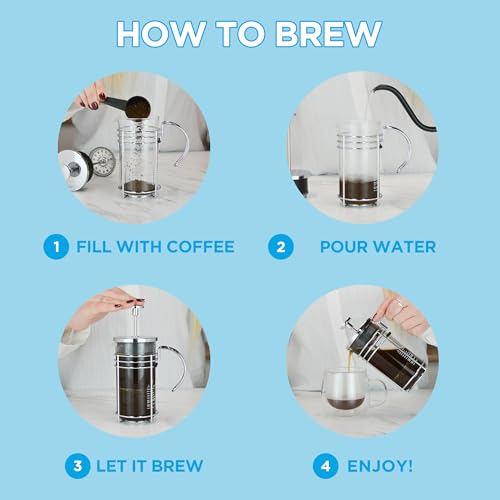 HOW TO BREW

1 FILL WITH COFFEE

2 POUR WATER

3 LET IT BREW

4 ENJOY!