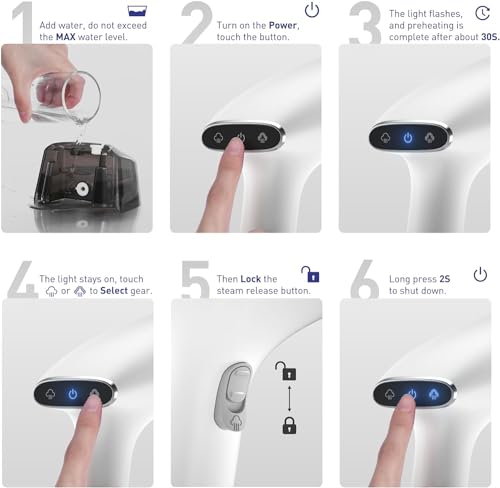 1
Add water, do not exceed the MAX water level.

2
Turn on the Power, touch the button.

3
The light flashes, and preheating is complete after about 30S.

4
The light stays on, touch or to Select gear.

5
Then Lock the steam release button.

6
Long press 2S to shut down.