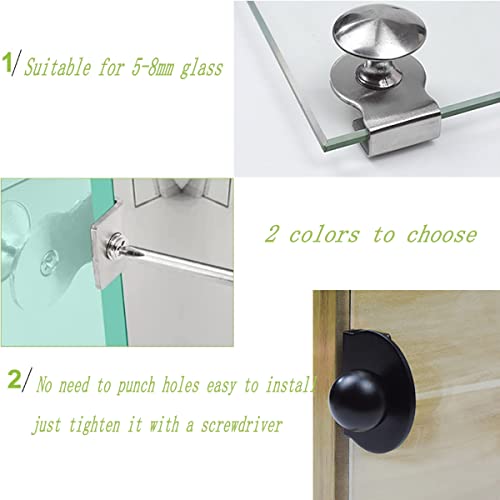 1/ Suitable for 5-8mm glass

2 colors to choose

2/ No need to punch holes easy to install

just tighten it with a screwdriver