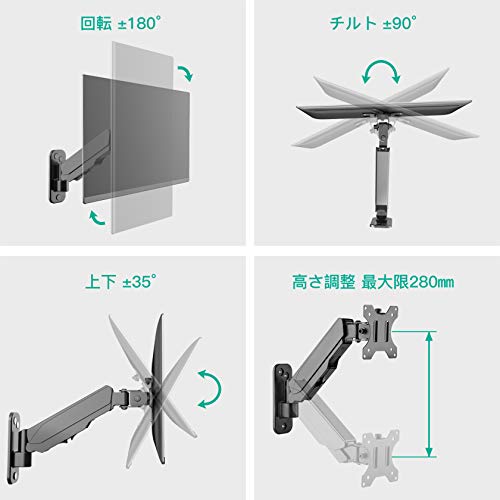 回転 ±180°

チルト ±90°

上下 ±35°

高さ調整 最大限280㎜