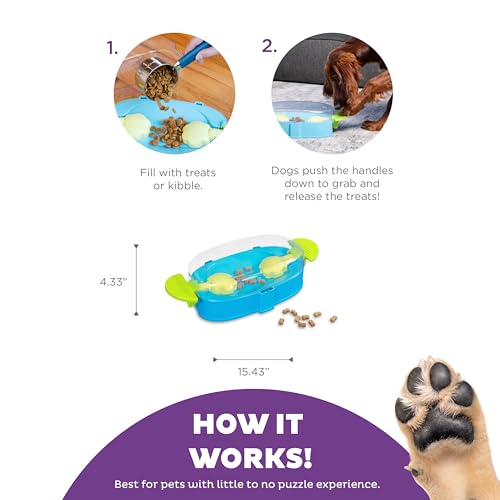 1.

Fill with treats or kibble.

2.

Dogs push the handles down to grab and release the treats!

4.33"

15.43"

HOW IT WORKS!

Best for pets with little to no puzzle experience.