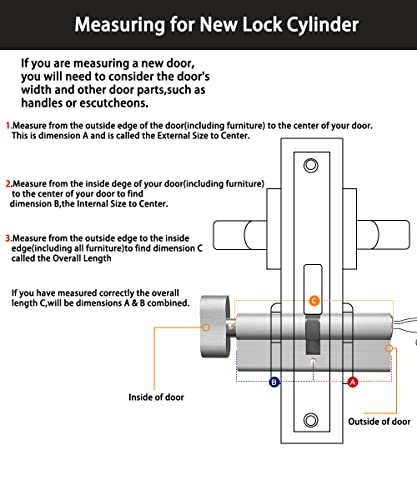 Measuring for New Lock Cylinder

If you are measuring a new door, you will need to consider the door's width and other door parts,such as handles or escutcheons.

1.Measure from the outside edge of the door(including furniture) to the center of your door. This is dimension A and is called the External Size to Center.

2.Measure from the inside dege of your door(including furniture) to the center of your door to find dimension B,the Internal Size to Center.

3.Measure from the outside edge to the inside edge(including all furniture)to find dimension C called the Overall Length

If you have measured correctly the overall length C,will be dimensions A & B combined.

C

B

A

Inside of door

Outside of door