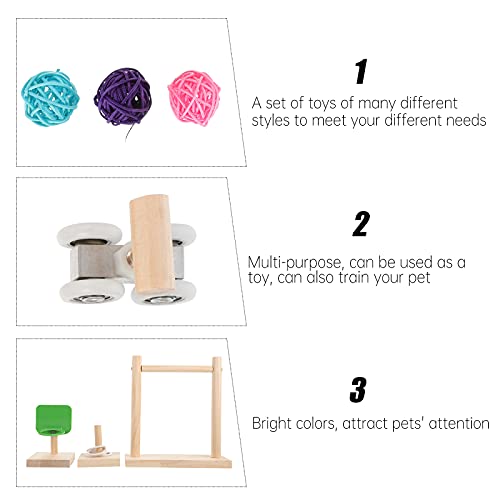 1

A set of toys of many different styles to meet your different needs

2

Multi-purpose, can be used as a toy, can also train your pet

3

Bright colors, attract pets' attention