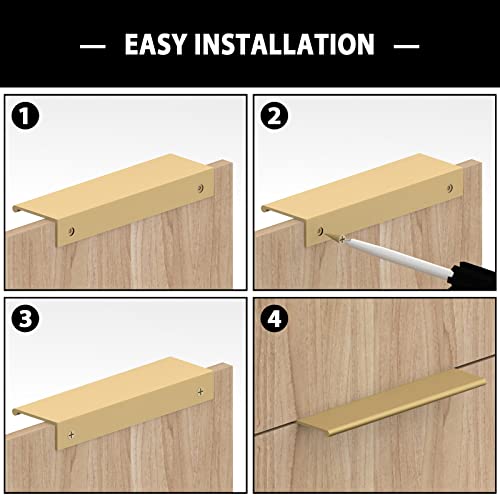 — EASY INSTALLATION —

1

2

3

4