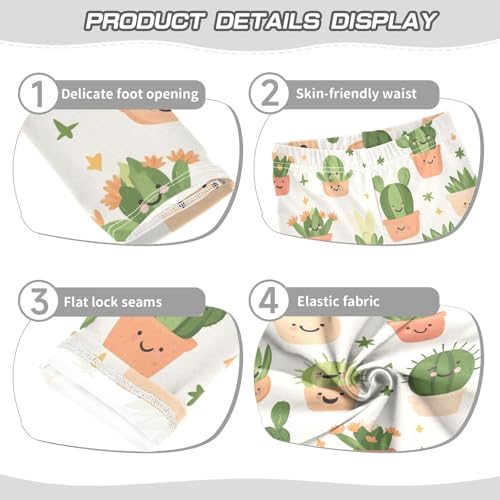 PRODUCT DETAILS DISPLAY

1 Delicate foot opening

2 Skin-friendly waist

3 Flat lock seams

4 Elastic fabric