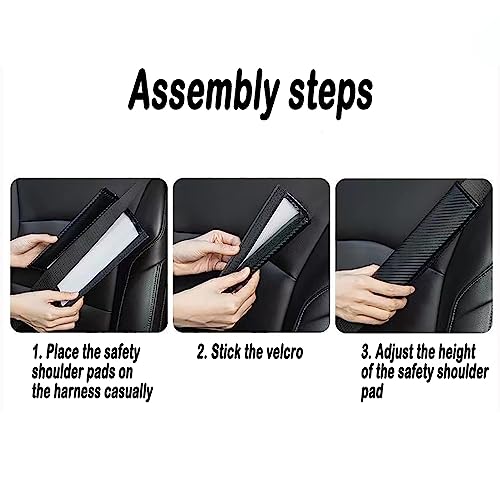 Assembly steps

1. Place the safety shoulder pads on the harness casually

2. Stick the velcro

3. Adjust the height of the safety shoulder pad