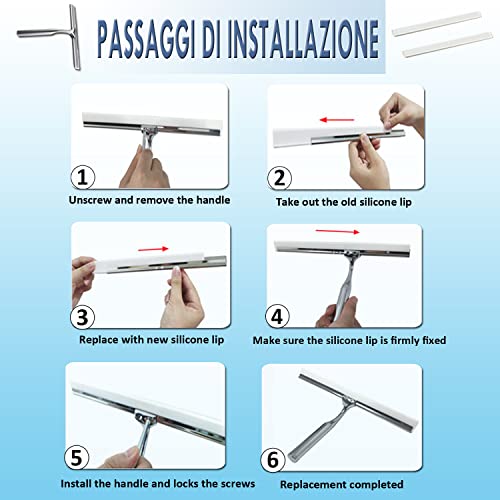 PASSAGGI DI INSTALLAZIONE

1
Unscrew and remove the handle

2
Take out the old silicone lip

3
Replace with new silicone lip

4
Make sure the silicone lip is firmly fixed

5
Install the handle and locks the screws

6
Replacement completed