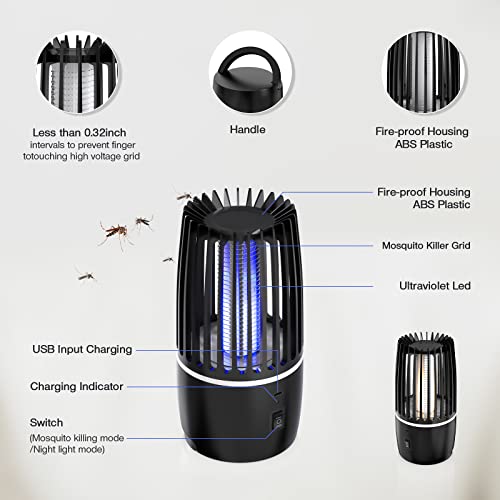 Less than 0.32inch
intervals to prevent finger totouching high voltage grid

Handle

Fire-proof Housing
ABS Plastic

Fire-proof Housing
ABS Plastic

Mosquito Killer Grid

Ultraviolet Led

USB Input Charging

Charging Indicator

Switch
(Mosquito killing mode
/Night light mode)