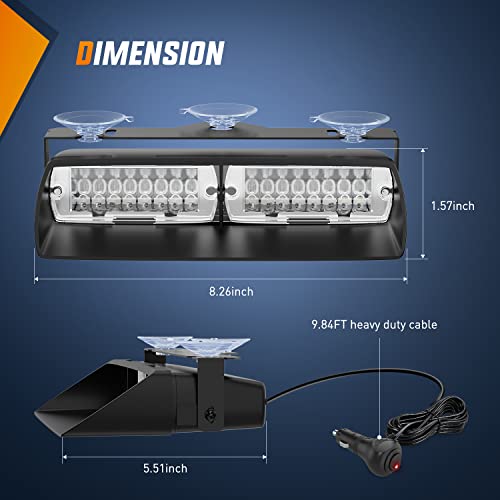 DIMENSION

1.57inch

8.26inch

9.84FT heavy duty cable

5.51inch