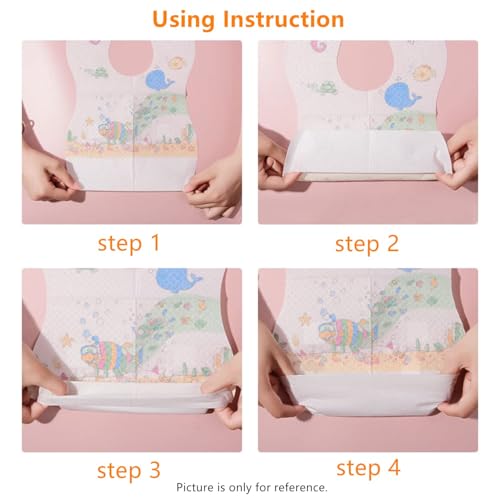 Using Instruction

step 1

step 2

step 3

step 4

Picture is only for reference.