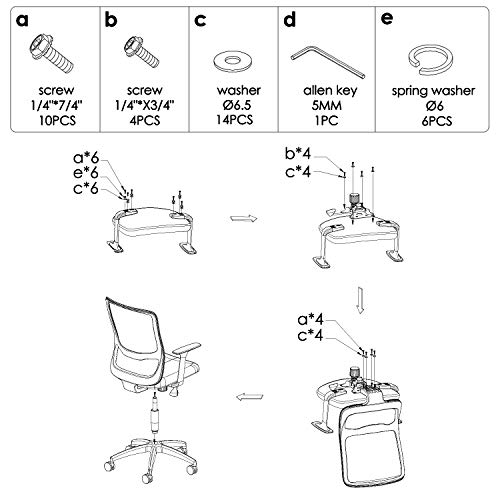 | a | b | c | d | e |
|---|---|---|---|---|
| screw 1/4"*7/4" 10PCS | screw 1/4"*X3/4" 4PCS | washer Ø6.5 14PCS | allen key 5MM 1PC | spring washer Ø6 6PCS |

a*6
e*6
c*6

b*4
c*4

a*4
c*4