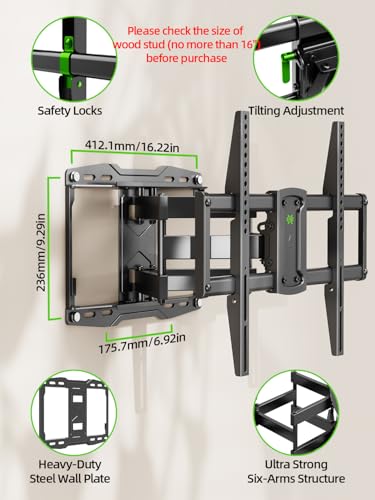 Please check the size of wood stud (no more than 16") before purchase

Safety Locks

Tilting Adjustment

412.1mm/16.22in

236mm/9.29in

175.7mm/6.92in

Heavy-Duty Steel Wall Plate

Ultra Strong Six-Arms Structure