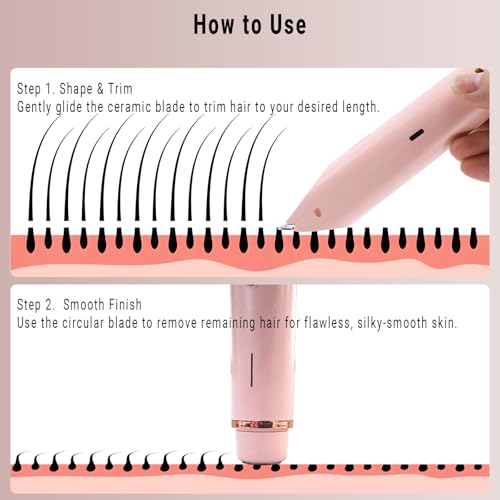 How to Use

Step 1. Shape & Trim
Gently glide the ceramic blade to trim hair to your desired length.

Step 2. Smooth Finish
Use the circular blade to remove remaining hair for flawless, silky-smooth skin.