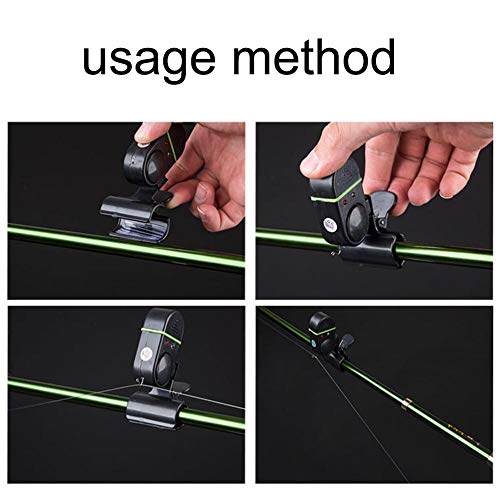 usage method