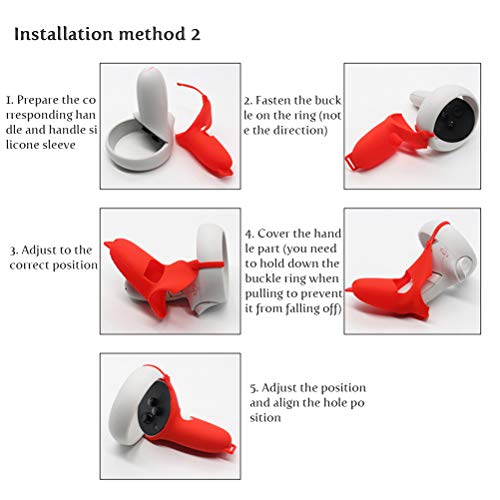 Installation method 2

1. Prepare the co rresponding han dle and handle si licone sleeve

2. Fasten the buck le on the ring (not e the direction)

3. Adjust to the correct position

4. Cover the hand le part (you need to hold down the buckle ring when pulling to prevent it from falling off)

5. Adjust the position and align the hole po sition