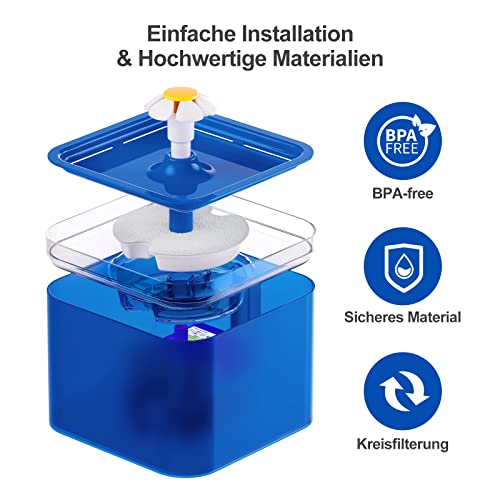 Einfache Installation
& Hochwertige Materialien

BPA FREE

BPA-free

Sicheres Material

Kreisfilterung