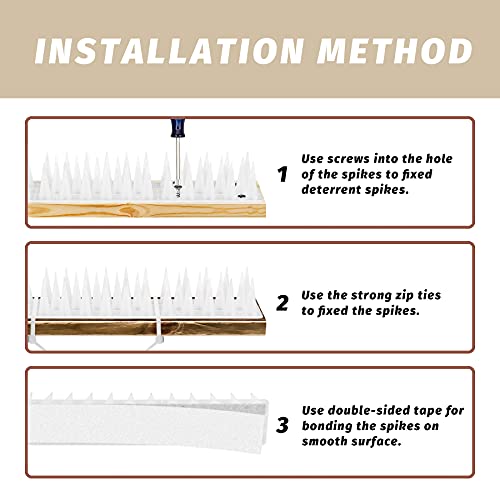 INSTALLATION METHOD

1 Use screws into the hole of the spikes to fixed deterrent spikes.

2 Use the strong zip ties to fixed the spikes.

3 Use double-sided tape for bonding the spikes on smooth surface.