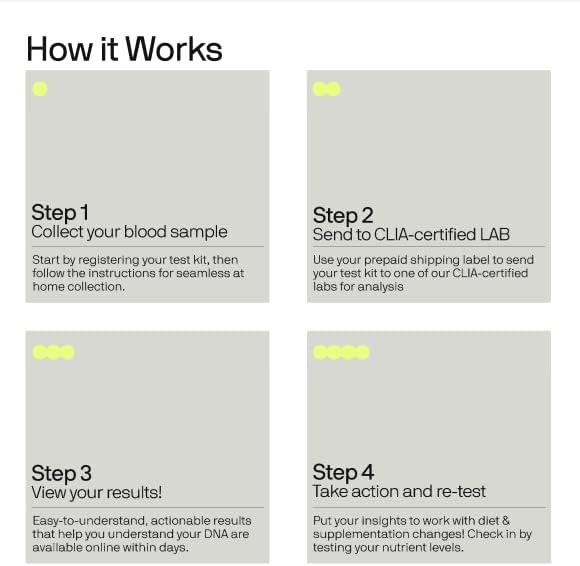 How it Works

Step 1
Collect your blood sample

Start by registering your test kit, then follow the instructions for seamless at home collection.

Step 2
Send to CLIA-certified LAB

Use your prepaid shipping label to send your test kit to one of our CLIA-certified labs for analysis

Step 3
View your results!

Easy-to-understand, actionable results that help you understand your DNA are available online within days.

Step 4
Take action and re-test

Put your insights to work with diet & supplementation changes! Check in by testing your nutrient levels.