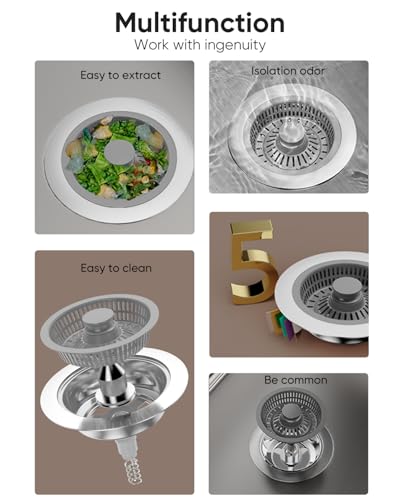 Multifunction
Work with ingenuity

Easy to extract

Isolation odor

Easy to clean

5

Be common