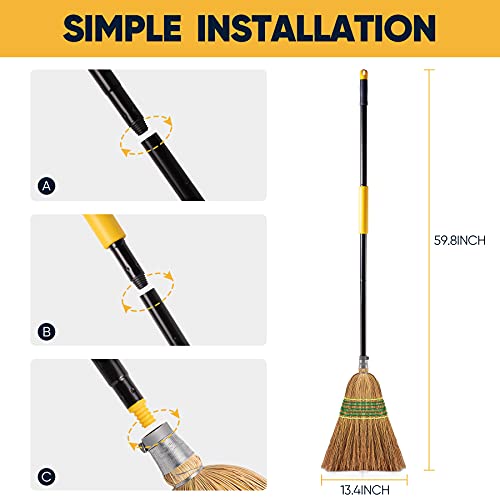 SIMPLE INSTALLATION

A

B

C

59.8INCH

13.4INCH