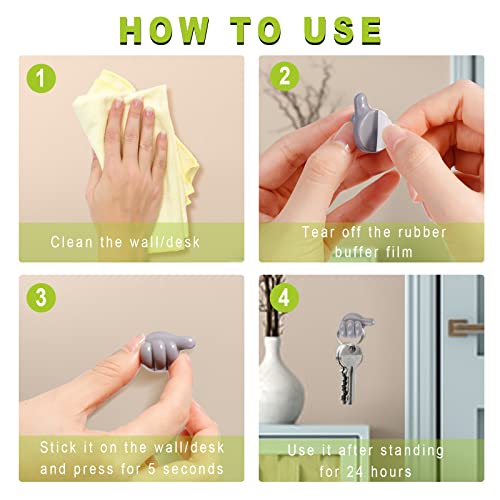 HOW TO USE

1

Clean the wall/desk

2

Tear off the rubber buffer film

3

Stick it on the wall/desk and press for 5 seconds

4

Use it after standing for 24 hours