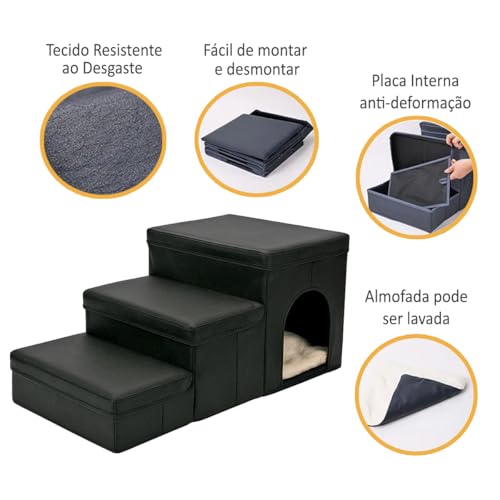 Tecido Resistente ao Desgaste

Fácil de montar e desmontar

Placa Interna anti-deformação

Almofada pode ser lavada