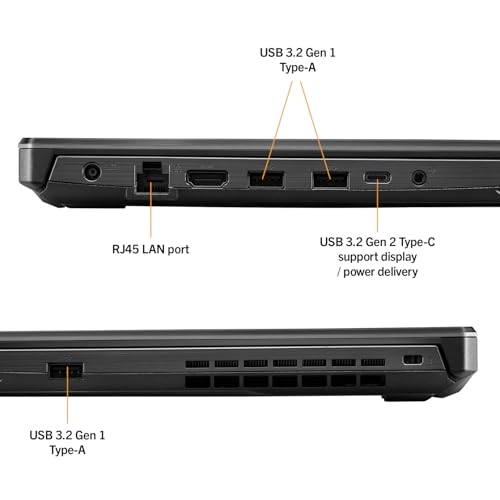 USB 3.2 Gen 1
Type-A

RJ45 LAN port

USB 3.2 Gen 2 Type-C
support display
/ power delivery

USB 3.2 Gen 1
Type-A