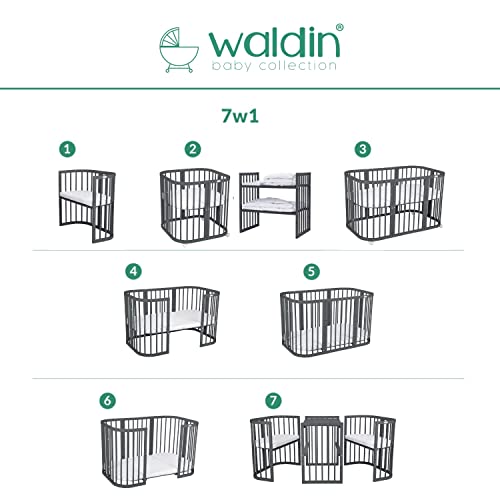 waldin®
baby collection

7w1

1

2

3

4

5

6

7