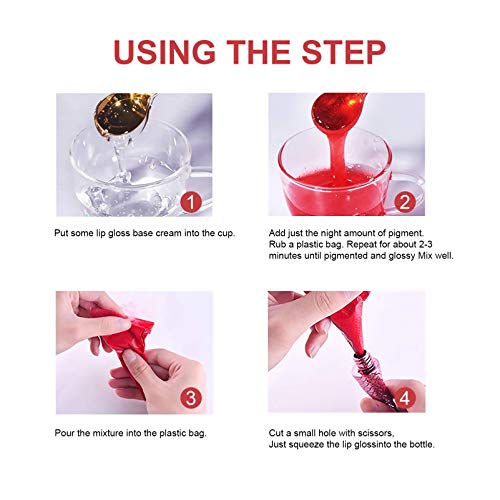 USING THE STEP

1

Put some lip gloss base cream into the cup.

2

Add just the night amount of pigment. Rub a plastic bag. Repeat for about 2-3 minutes until pigmented and glossy Mix well.

3

Pour the mixture into the plastic bag.

4

Cut a small hole with scissors, Just squeeze the lip glossinto the bottle.