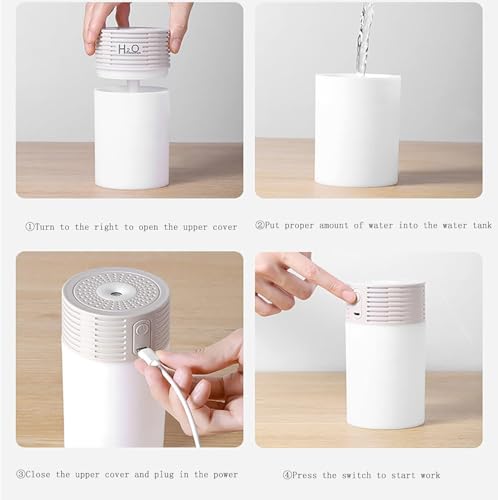 $H_2O$

①Turn to the right to open the upper cover

②Put proper amount of water into the water tank

③Close the upper cover and plug in the power

④Press the switch to start work