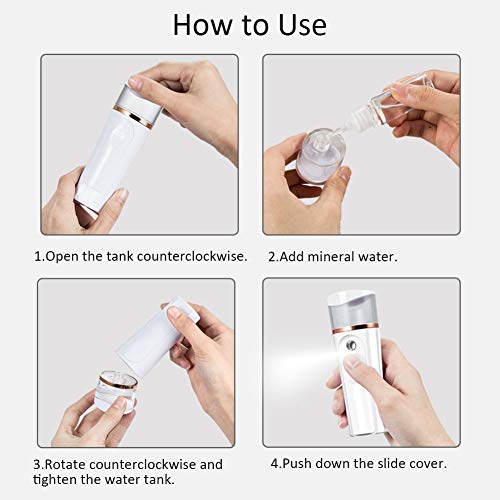 How to Use

1.Open the tank counterclockwise.

2.Add mineral water.

3.Rotate counterclockwise and tighten the water tank.

4.Push down the slide cover.