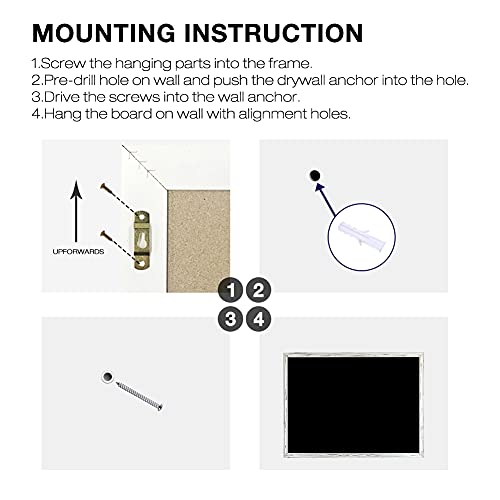 MOUNTING INSTRUCTION

1.Screw the hanging parts into the frame.
2.Pre-drill hole on wall and push the drywall anchor into the hole.
3.Drive the screws into the wall anchor.
4.Hang the board on wall with alignment holes.

UPFORWARDS

1 2
3 4