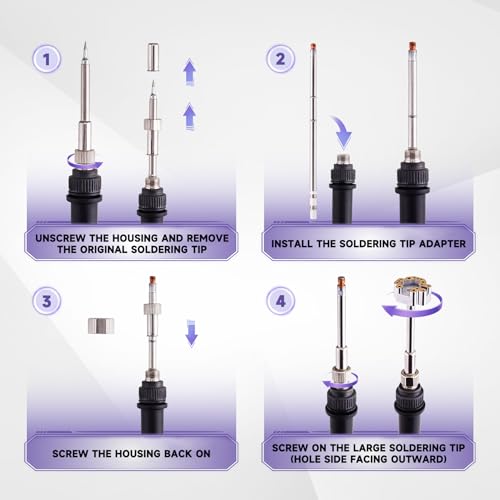 1

UNSCREW THE HOUSING AND REMOVE THE ORIGINAL SOLDERING TIP

2

INSTALL THE SOLDERING TIP ADAPTER

3

SCREW THE HOUSING BACK ON

4

SCREW ON THE LARGE SOLDERING TIP (HOLE SIDE FACING OUTWARD)