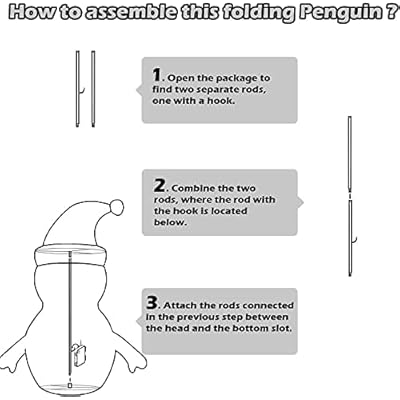 How to assemble this folding Penguin ?

1. Open the package to find two separate rods, one with a hook.

2. Combine the two rods, where the rod with the hook is located below.

3. Attach the rods connected in the previous step between the head and the bottom slot.