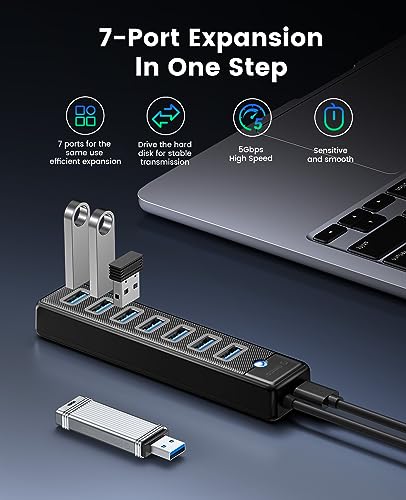 7-Port Expansion In One Step

7 ports for the same use efficient expansion

Drive the hard disk for stable transmission

5

5Gbps High Speed

Sensitive and smooth