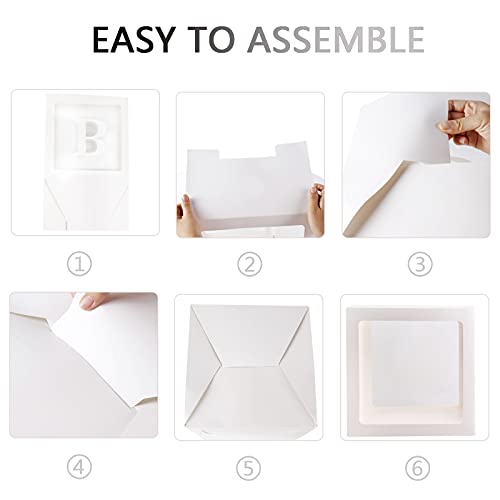 EASY TO ASSEMBLE

B

①

②

③

④

⑤

⑥