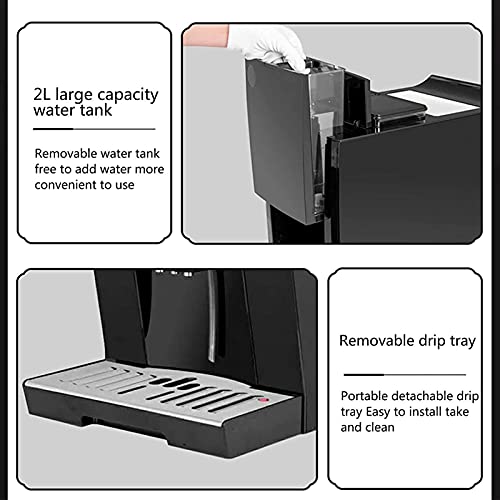 2L large capacity water tank

Removable water tank free to add water more convenient to use

Removable drip tray

Portable detachable drip tray Easy to install take and clean